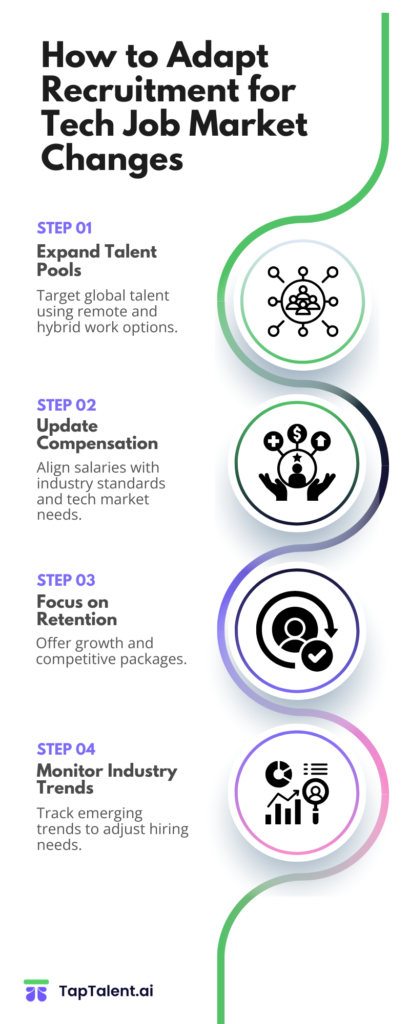 How to Adapt Recruitment for Tech Job Market Changes

STEP 01
Expand Talent Pools
Target global talent using remote and hybrid work options.

STEP 02
Update Compensation
Align salaries with industry standards and tech market needs.

STEP 03
Focus on Retention
Offer growth and competitive packages.

STEP 04
Monitor Industry Trends
Track emerging trends to adjust hiring needs.

TapTalent.ai